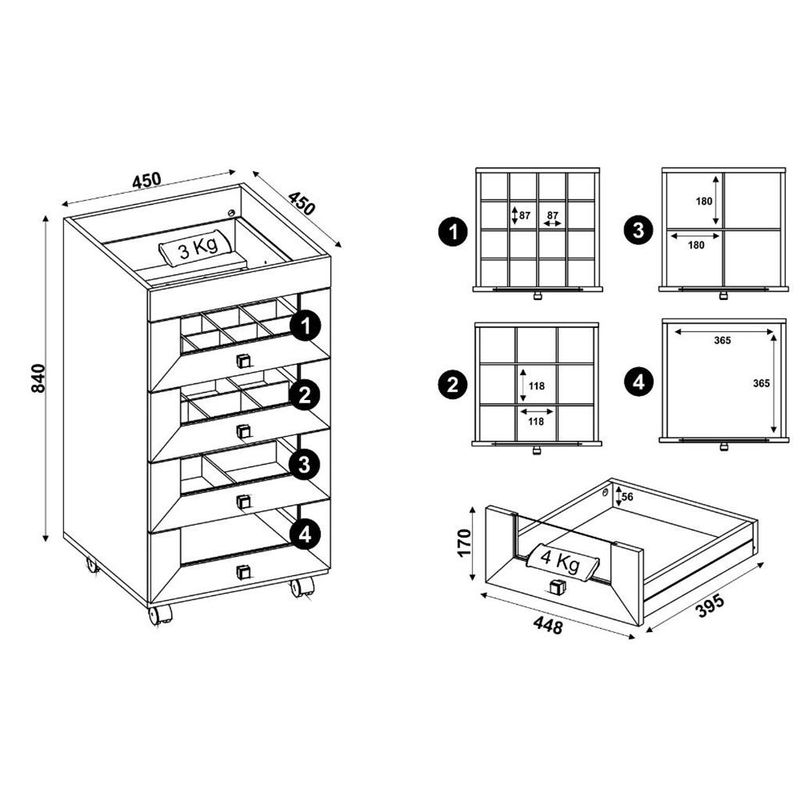 450
450
840
3 Kg
1
2
3
4

1
87
87
3
180
180
2
118
118
4
365
365

56
170
4 Kg
448
395