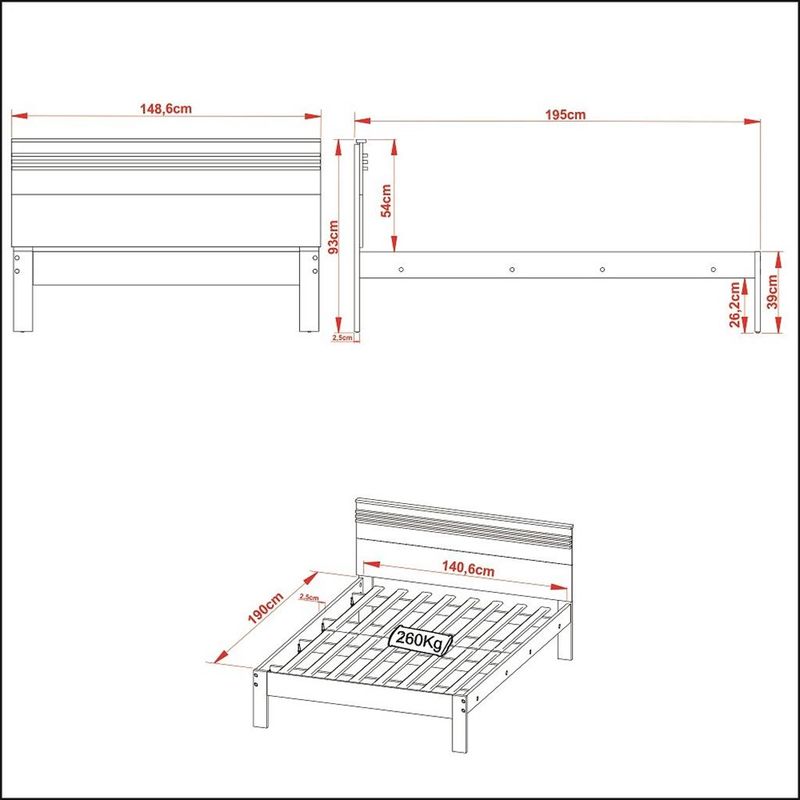 148,6cm

195cm

93cm

54cm

2,5cm

26,2cm

39cm

140,6cm

190cm

2,5cm

260Kg