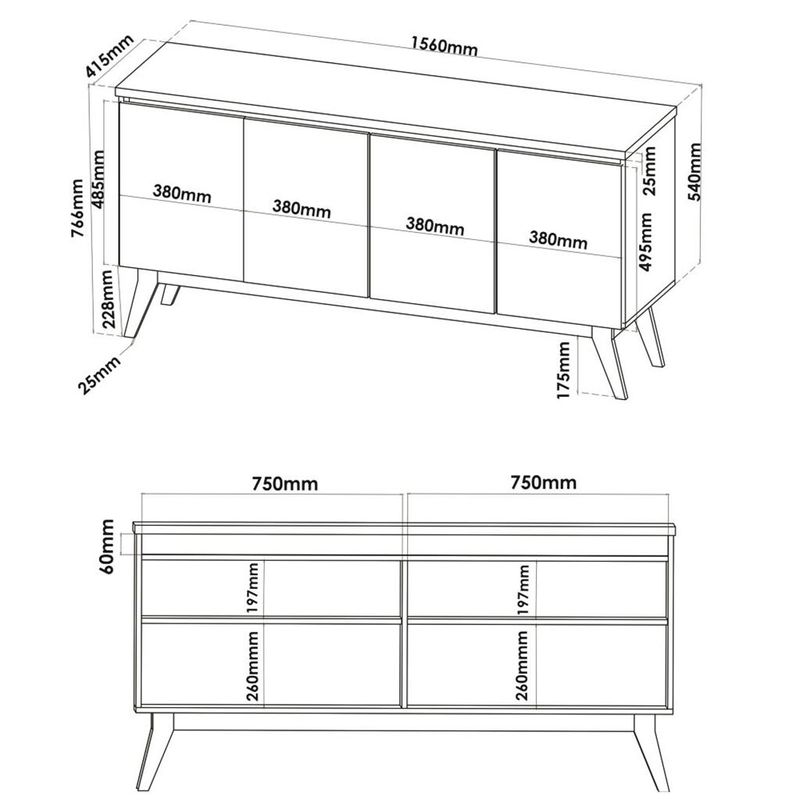 415mm
1560mm
766mm
485mm
380mm
380mm
380mm
380mm
25mm
540mm
495mm
228mm
25mm
175mm

750mm
750mm
60mm
197mm
197mm
260mmm
260mmm