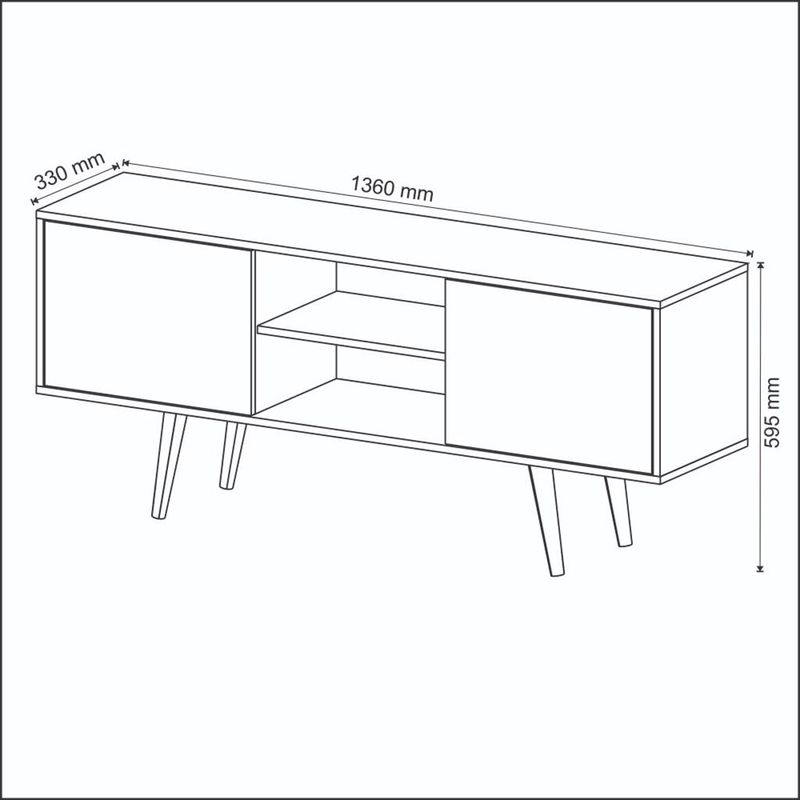 330 mm
1360 mm
595 mm