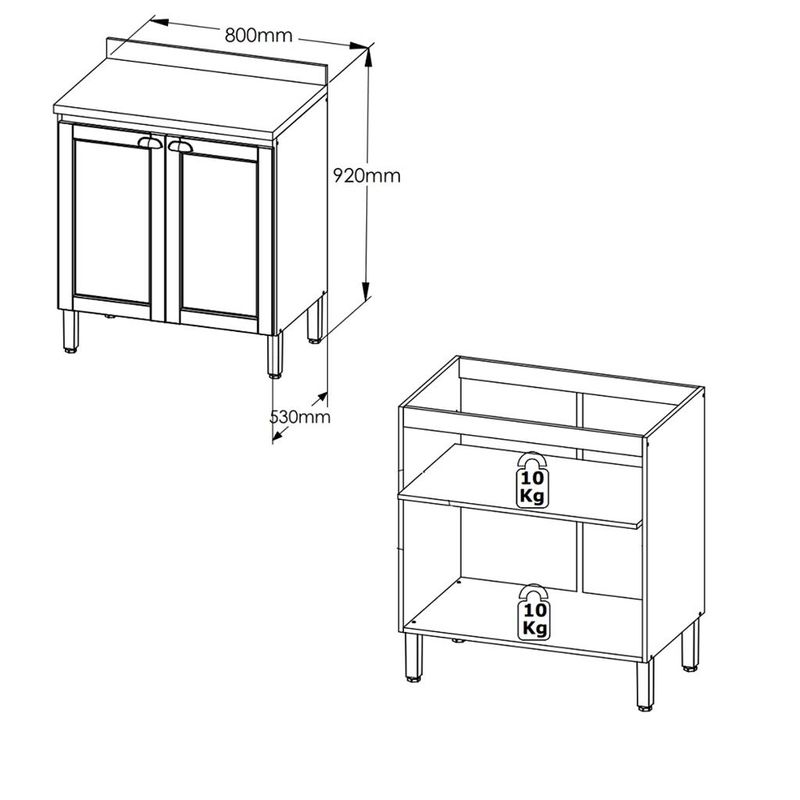 800mm
920mm
530mm
10
Kg
10
Kg