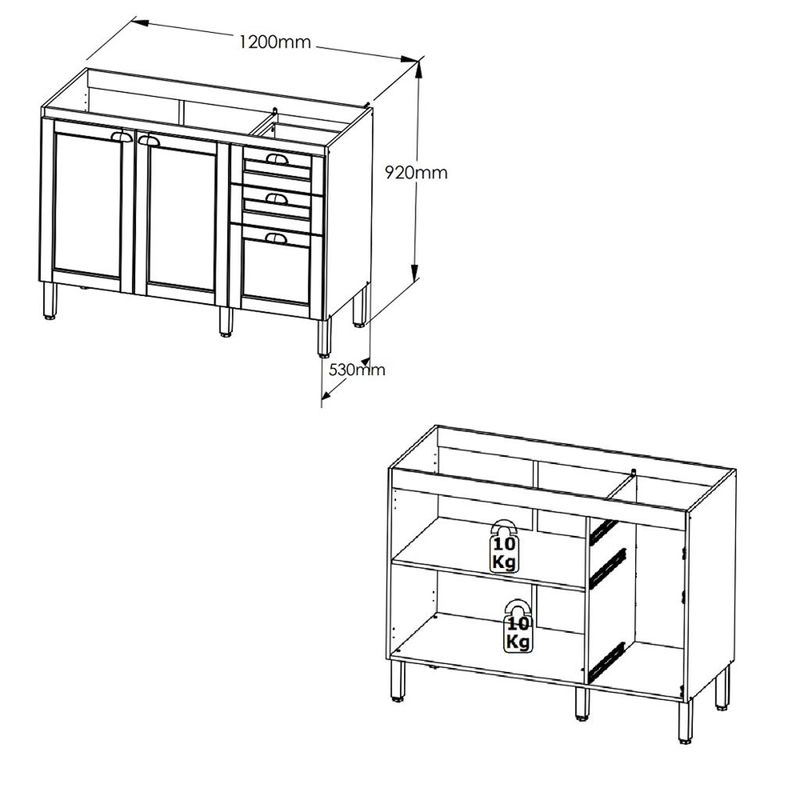 1200mm

920mm

530mm

10
Kg

10
Kg