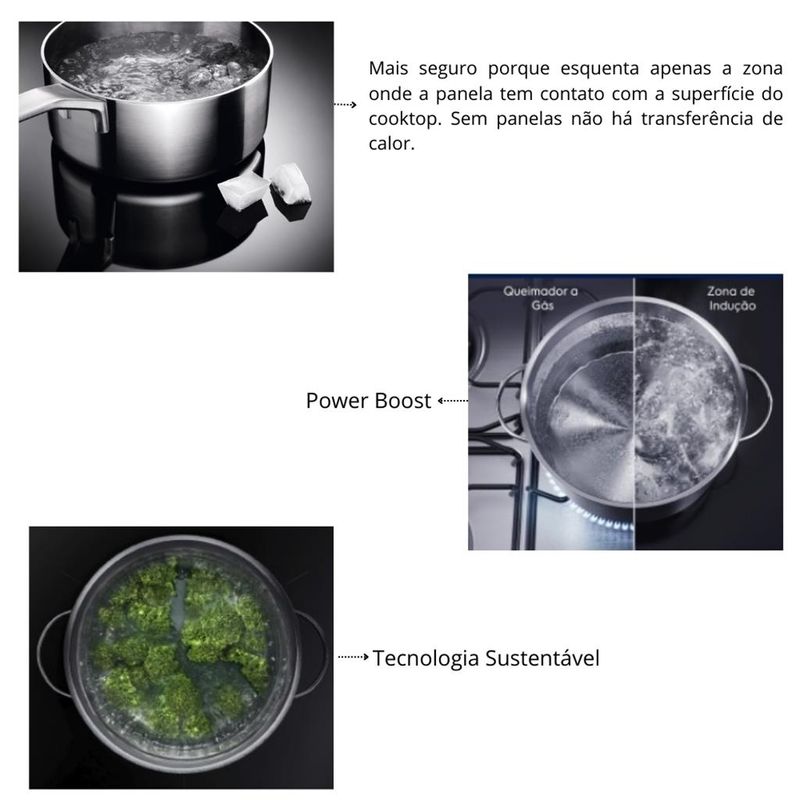 Mais seguro porque esquenta apenas a zona onde a panela tem contato com a superfície do cooktop. Sem panelas não há transferência de calor.

Queimador a Gás

Zona de Indução

Power Boost

Tecnologia Sustentável