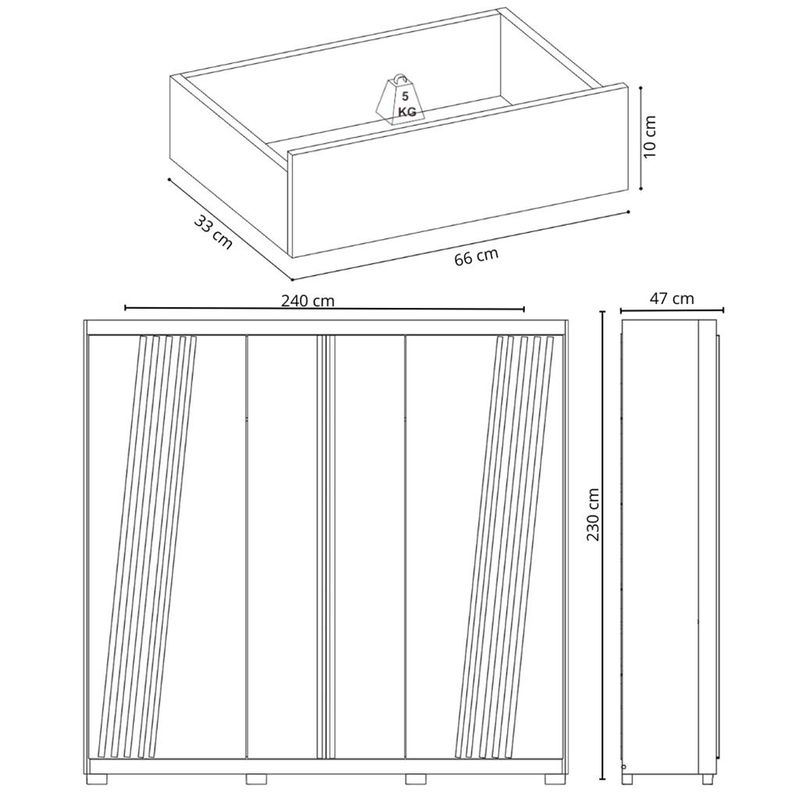 5
KG

10 cm

33 cm

66 cm

240 cm

47 cm

230 cm