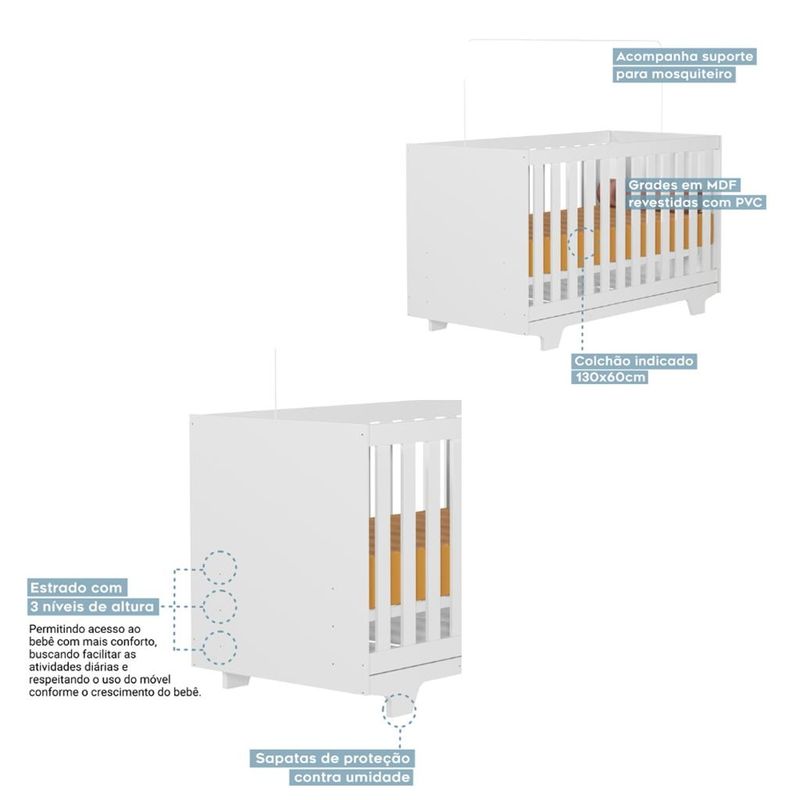 Acompanha suporte
para mosquiteiro

Grades em MDF
revestidas com PVC

Colchão indicado
130x60cm

Estrado com
3 níveis de altura

Permitindo acesso ao bebê com mais conforto, buscando facilitar as atividades diárias e respeitando o uso do móvel conforme o crescimento do bebê.

Sapatas de proteção
contra umidade