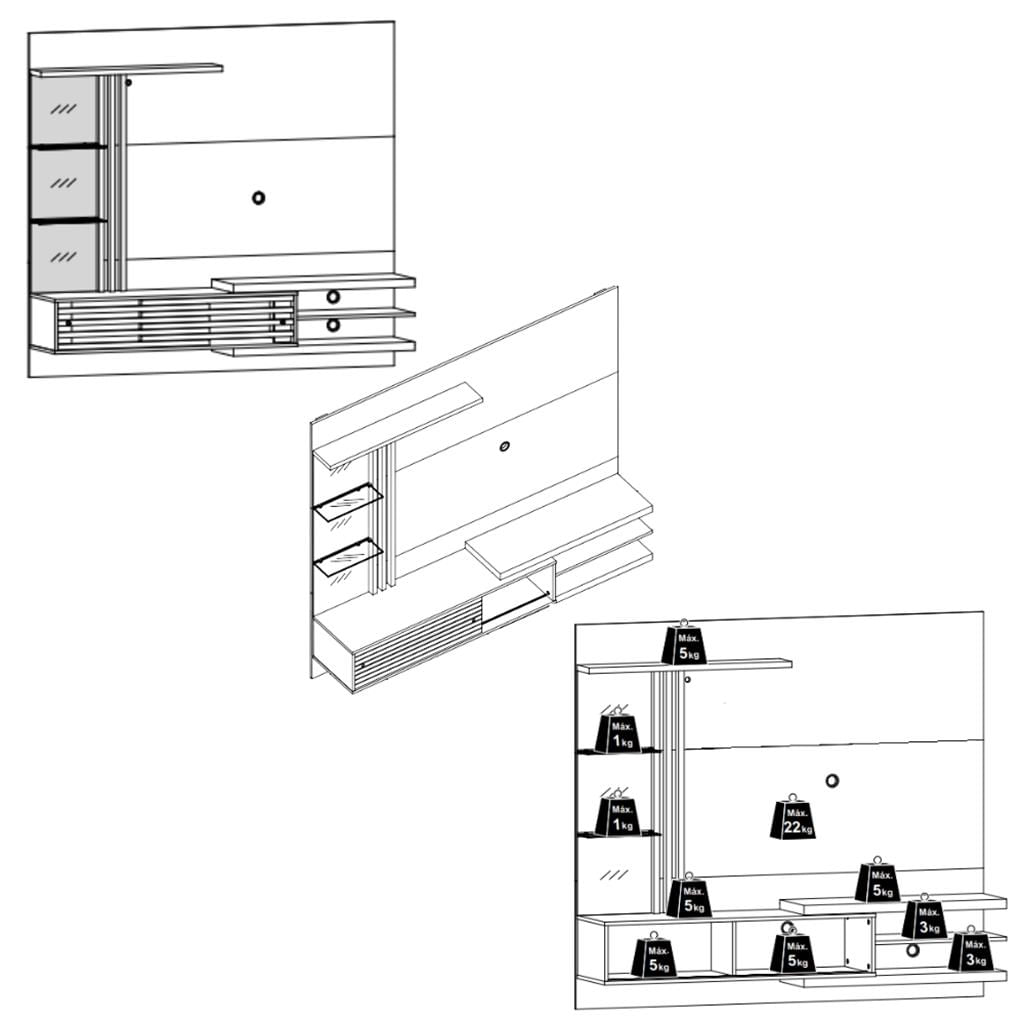 Máx. 5kg

Máx. 1kg

Máx. 1kg

Máx. 22kg

Máx. 5kg

Máx. 5kg

Máx. 3kg

Máx. 5kg

Máx. 5kg

Máx. 3kg