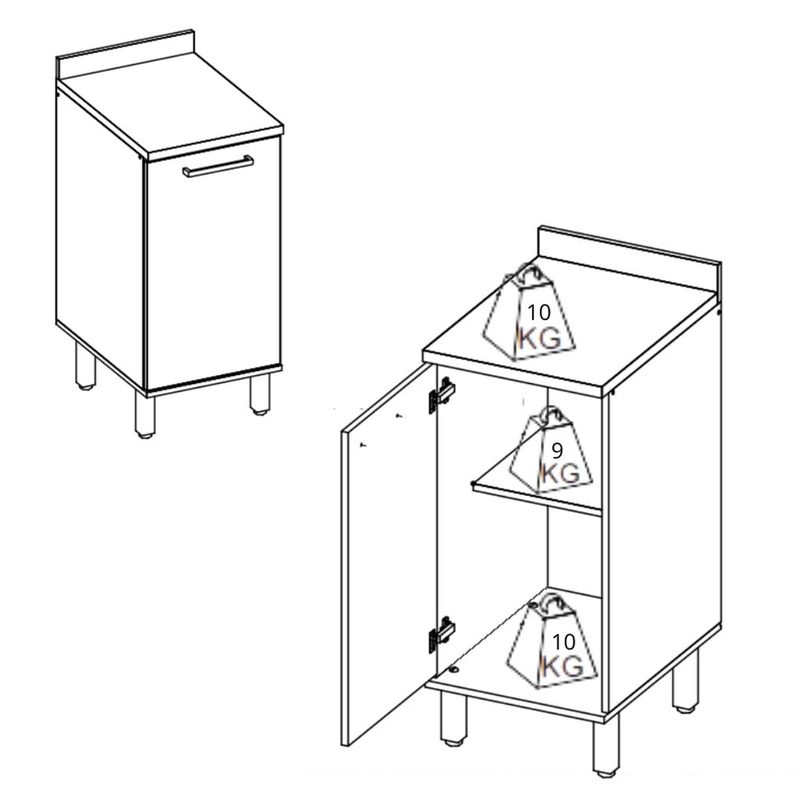 10
KG

9
KG

10
KG