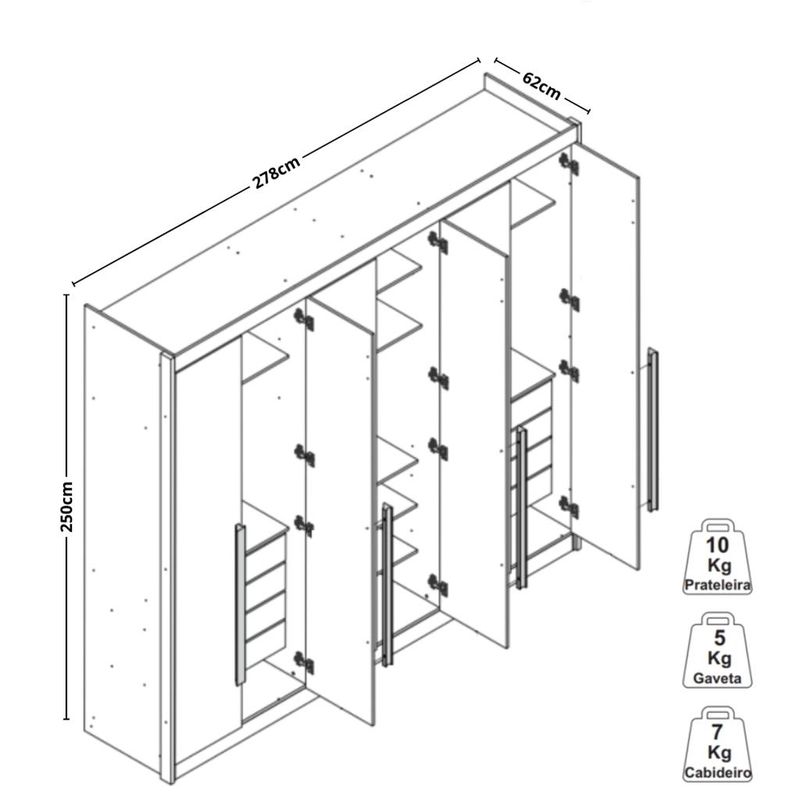 278cm

62cm

250cm

10
Kg
Prateleira

5
Kg
Gaveta

7
Kg
Cabideiro