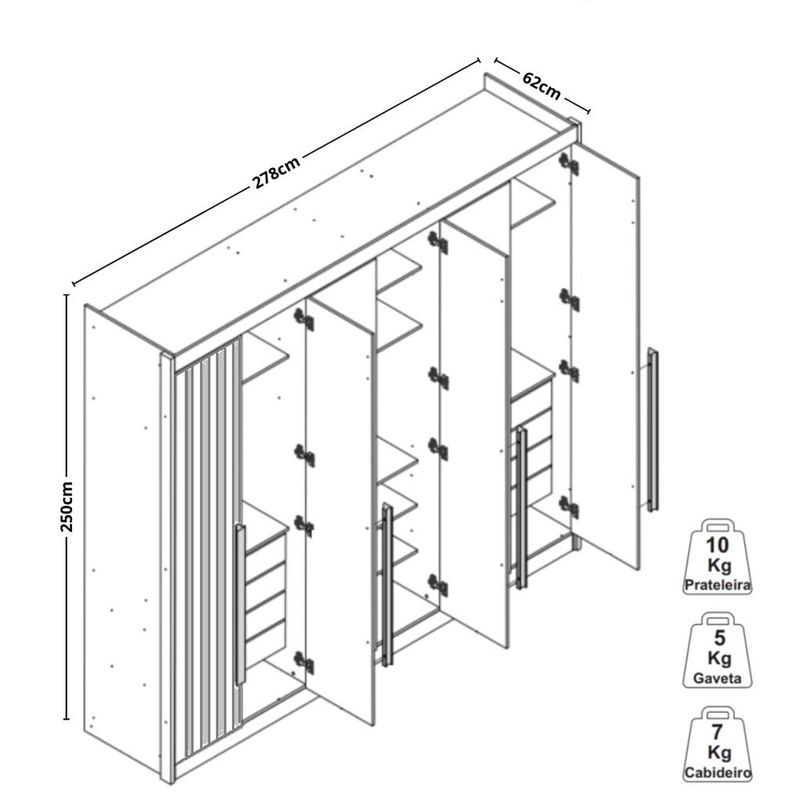 278cm
62cm
250cm
10
Kg
Prateleira
5
Kg
Gaveta
7
Kg
Cabideiro