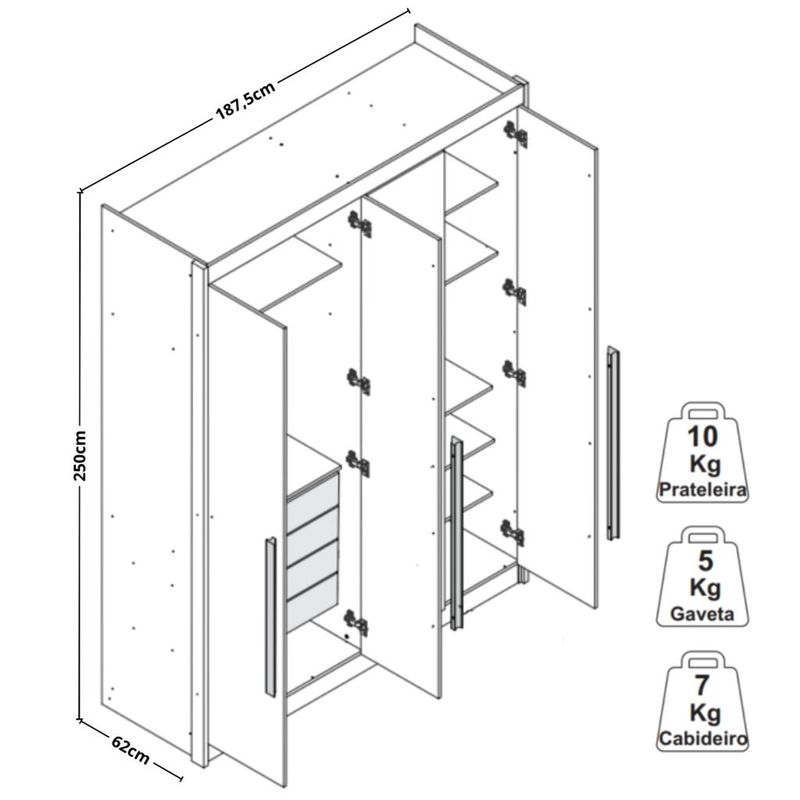 187,5cm

250cm

62cm

10
Kg
Prateleira

5
Kg
Gaveta

7
Kg
Cabideiro