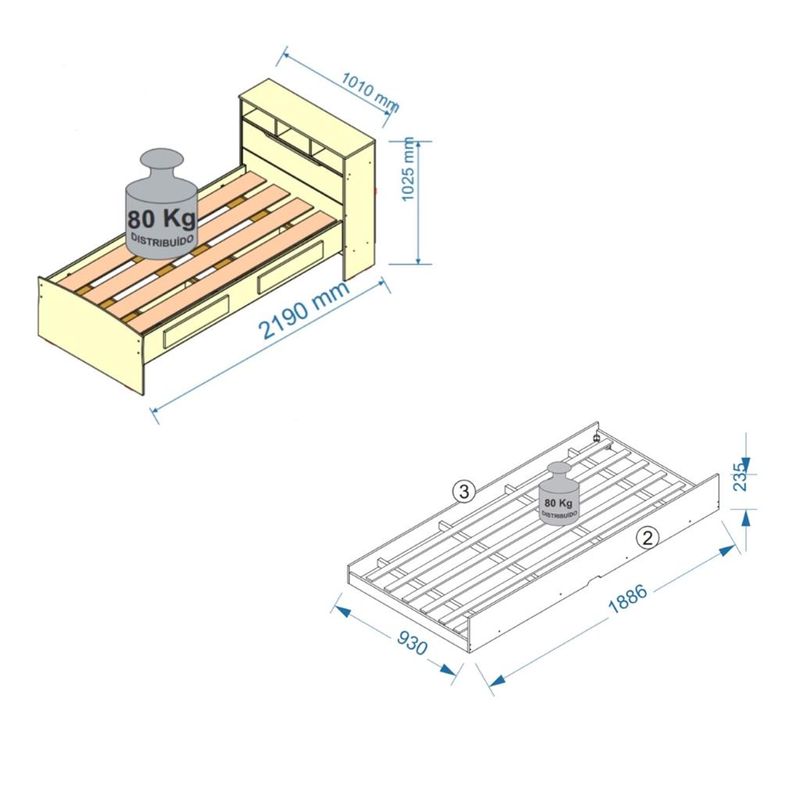 1010 mm
1025 mm
80 Kg
DISTRIBUÍDO
2190 mm
3
80 Kg
DISTRIBUÍDO
235
2
1886
930