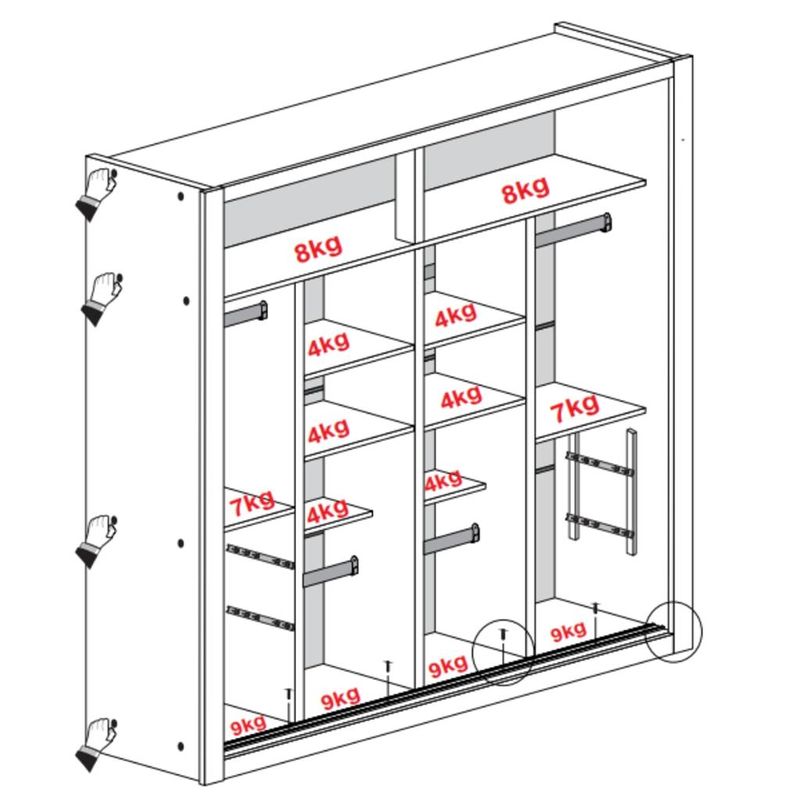 8kg
8kg
4kg
4kg
4kg
4kg
7kg
7kg
4kg
4kg
9kg
9kg
9kg
9kg