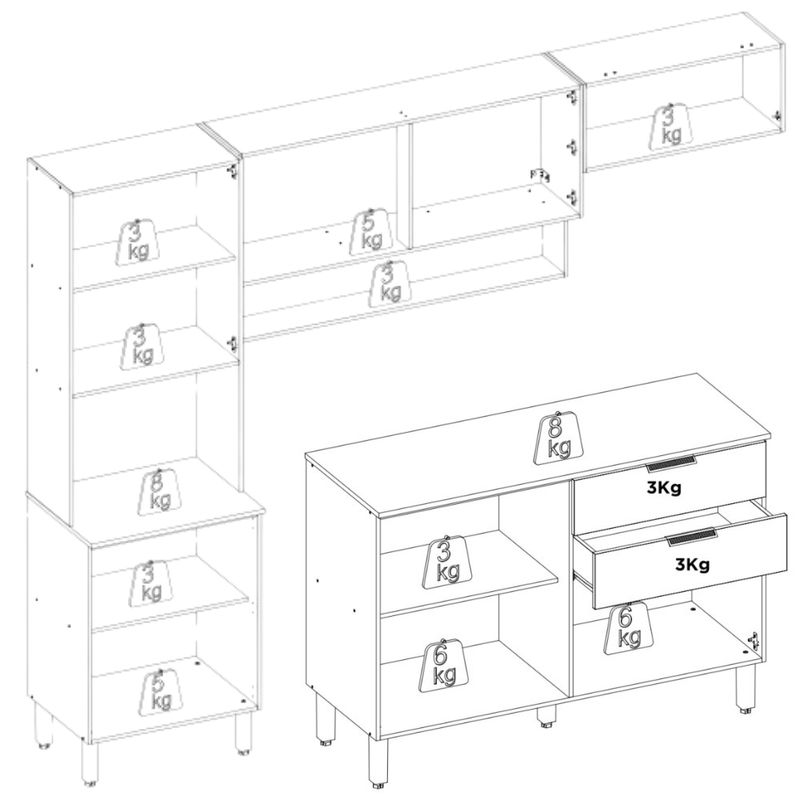 3 kg
5 kg
3 kg
3 kg
3 kg
8 kg
3 kg
5 kg
8 kg
3Kg
3Kg
3 kg
6 kg
6 kg