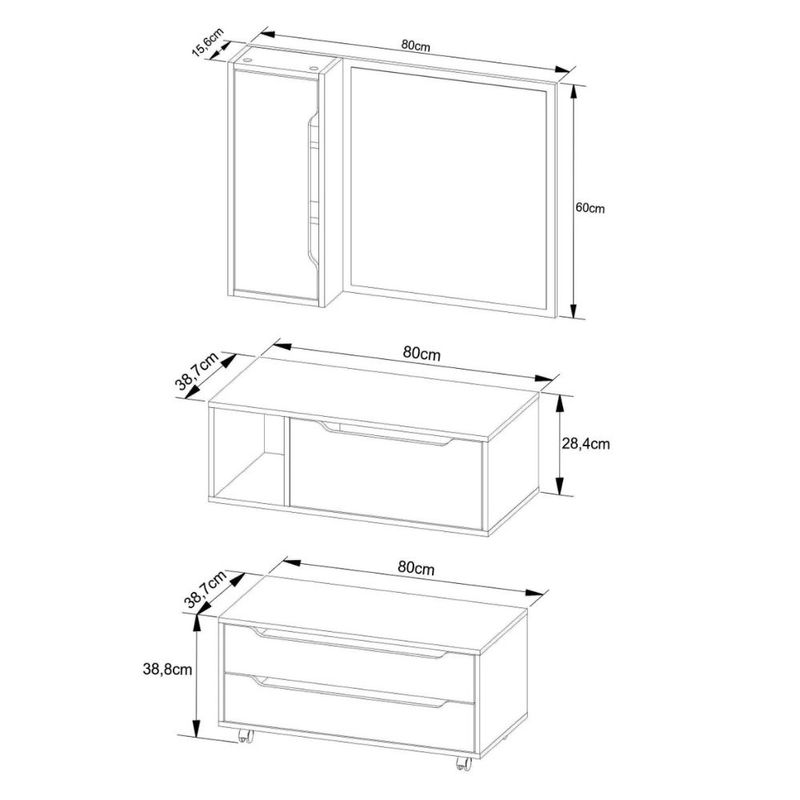 15,6cm
80cm
60cm

38,7cm
80cm
28,4cm

38,7cm
80cm
38,8cm